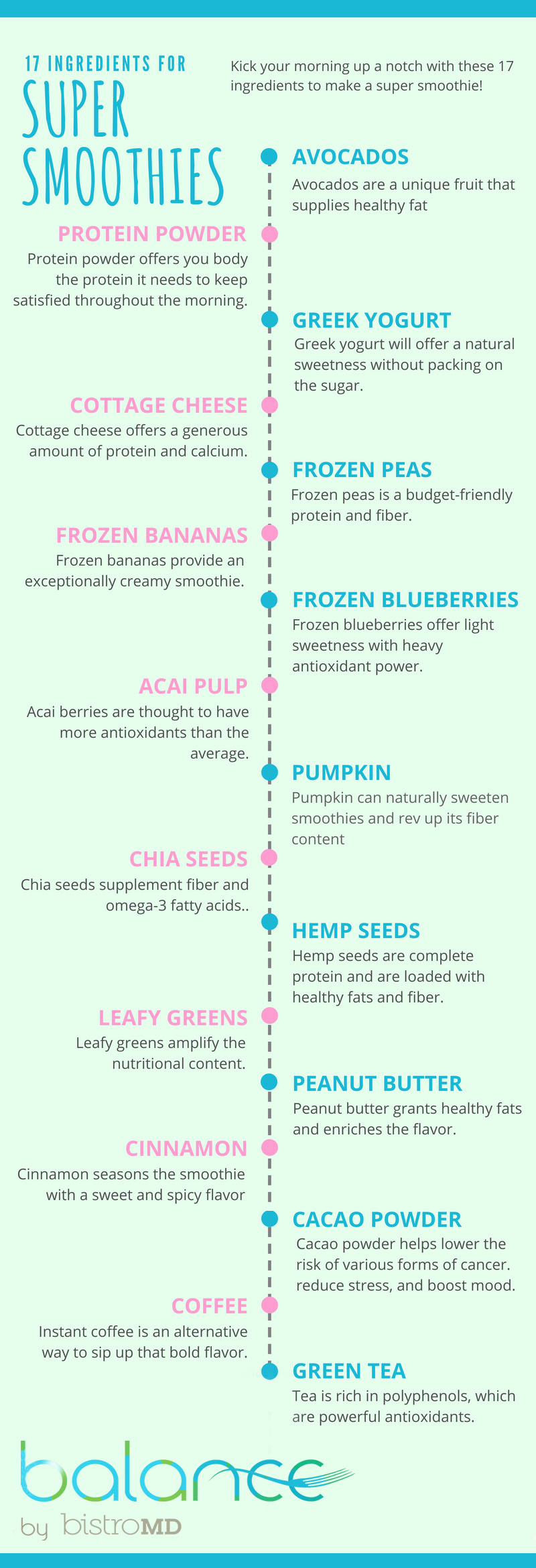 17 INGREDIENTS FOR
SUPER SMOOTHIES

Kick your morning up a notch with these 17 ingredients to make a super smoothie!

AVOCADOS
Avocados are a unique fruit that supplies healthy fat

PROTEIN POWDER
Protein powder offers you body the protein it needs to keep satisfied throughout the morning.

GREEK YOGURT
Greek yogurt will offer a natural sweetness without packing on the sugar.

COTTAGE CHEESE
Cottage cheese offers a generous amount of protein and calcium.

FROZEN PEAS
Frozen peas is a budget-friendly protein and fiber.

FROZEN BANANAS
Frozen bananas provide an exceptionally creamy smoothie.

FROZEN BLUEBERRIES
Frozen blueberries offer light sweetness with heavy antioxidant power.

ACAI PULP
Acai berries are thought to have more antioxidants than the average.

PUMPKIN
Pumpkin can naturally sweeten smoothies and rev up its fiber content

CHIA SEEDS
Chia seeds supplement fiber and omega-3 fatty acids..

HEMP SEEDS
Hemp seeds are complete protein and are loaded with healthy fats and fiber.

LEAFY GREENS
Leafy greens amplify the nutritional content.

PEANUT BUTTER
Peanut butter grants healthy fats and enriches the flavor.

CINNAMON
Cinnamon seasons the smoothie with a sweet and spicy flavor

CACAO POWDER
Cacao powder helps lower the risk of various forms of cancer. reduce stress, and boost mood.

COFFEE
Instant coffee is an alternative way to sip up that bold flavor.

GREEN TEA
Tea is rich in polyphenols, which are powerful antioxidants.

balance
by bistroMD